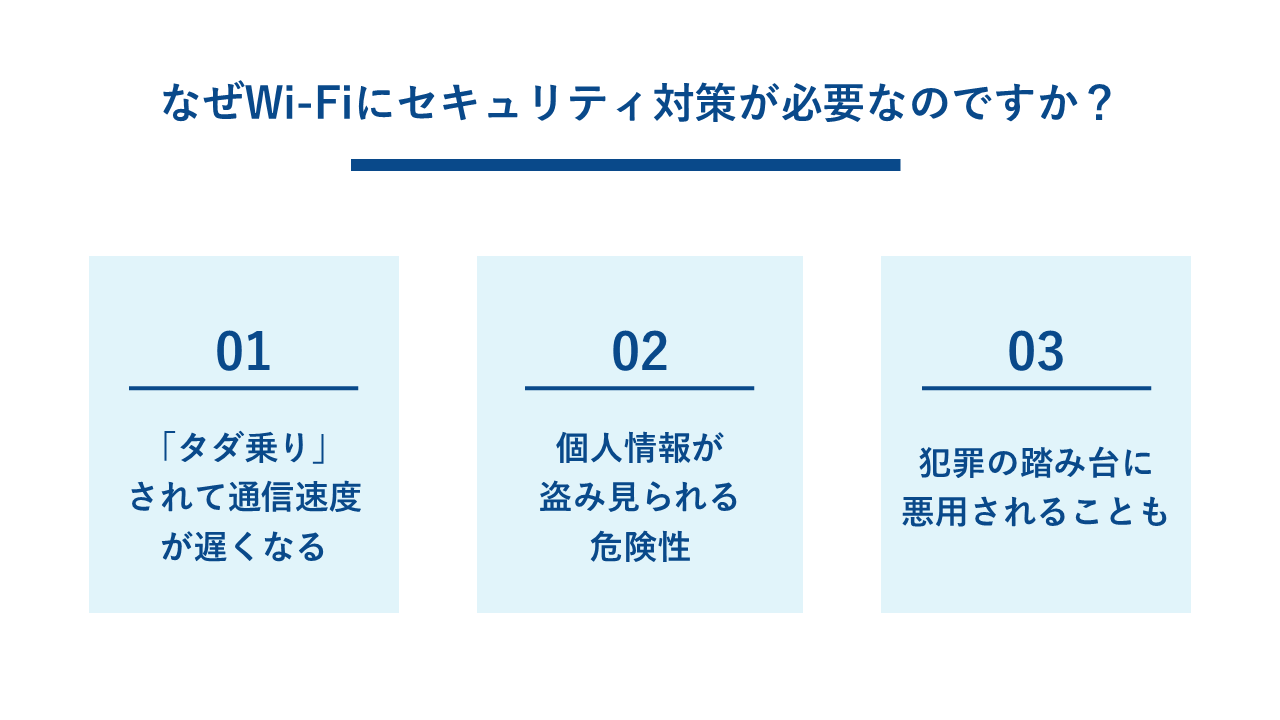 なぜWi-Fiにセキュリティ対策が必要なのですか？

01

「タダ乗り」
されて通信速度
が遅くなる

02

個人情報が
盗み見られる
危険性

03

犯罪の踏み台に
悪用されることも